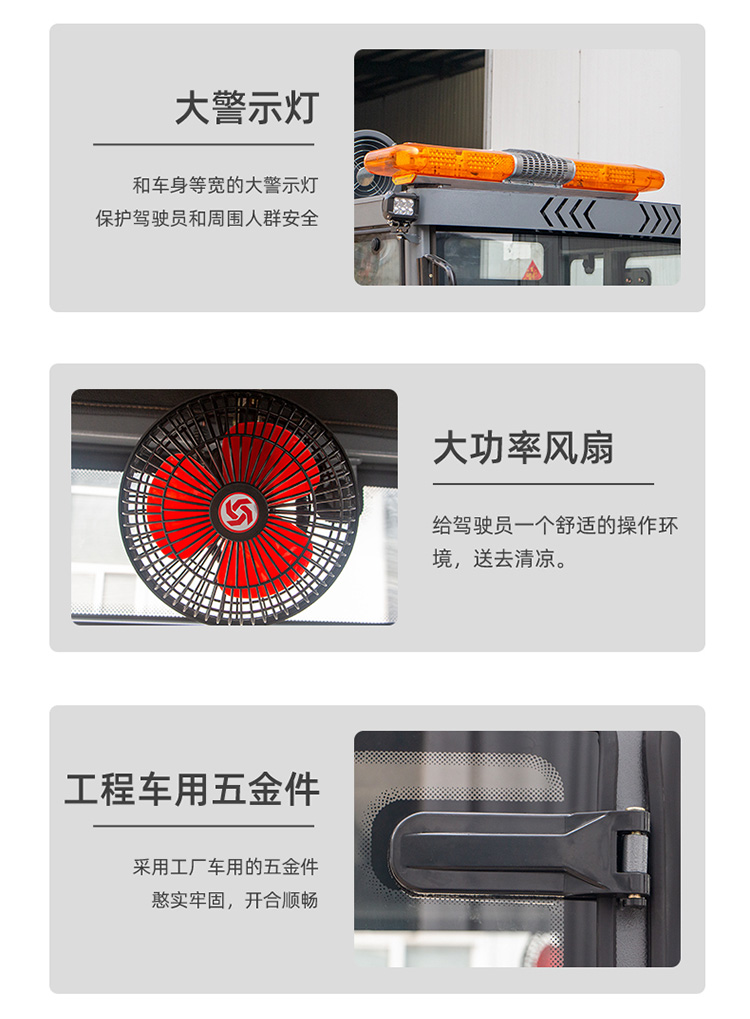 大警示灯

和车身等宽的大警示灯
保护驾驶员和周围人群安全

大功率风扇

给驾驶员一个舒适的操作环境，送去清凉。

工程车用五金件

采用工厂车用的五金件
憨实牢固，开合顺畅